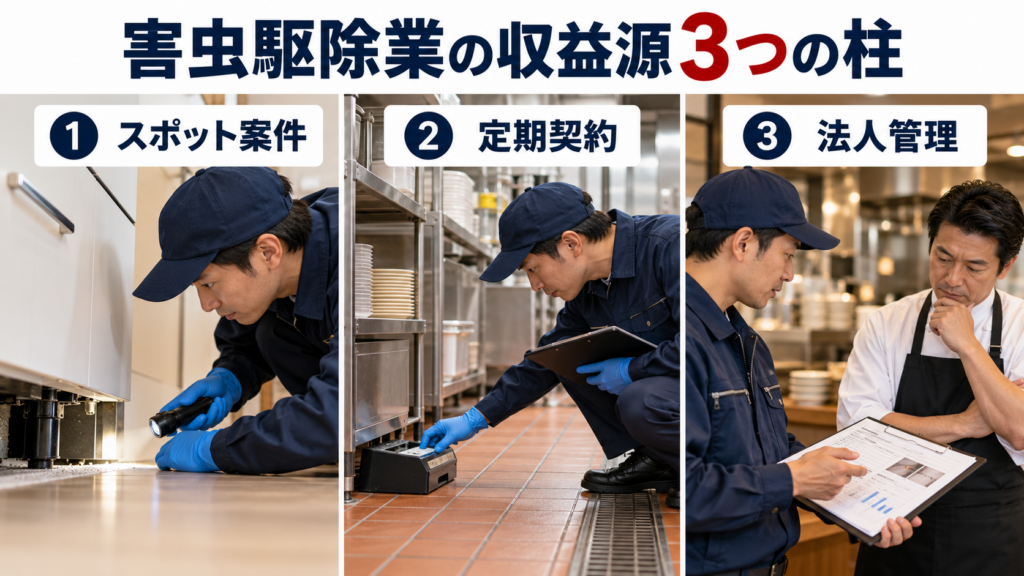 害虫駆除業の収益源3つの柱

1 スポット案件

2 定期契約

3 法人管理