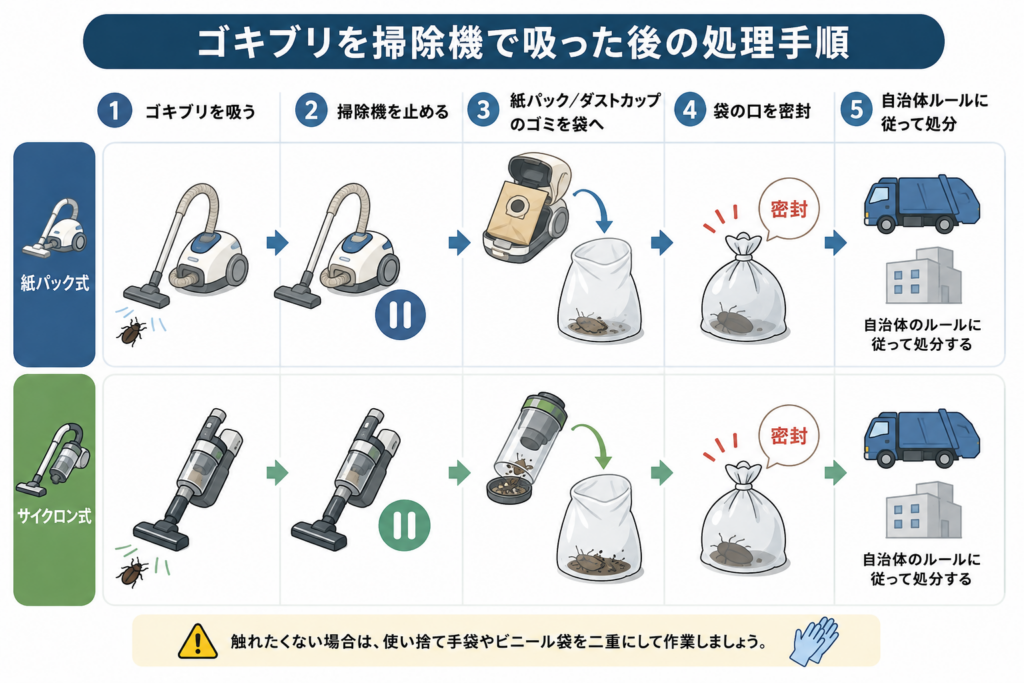 ゴキブリを掃除機で吸った後の処理手順

1 ゴキブリを吸う
2 掃除機を止める
3 紙パック/ダストカップのゴミを袋へ
4 袋の口を密封
5 自治体ルールに従って処分

紙パック式

密封

自治体のルールに従って処分する

サイクロン式

密封

自治体のルールに従って処分する

触れたくない場合は、使い捨て手袋やビニール袋を二重にして作業しましょう。