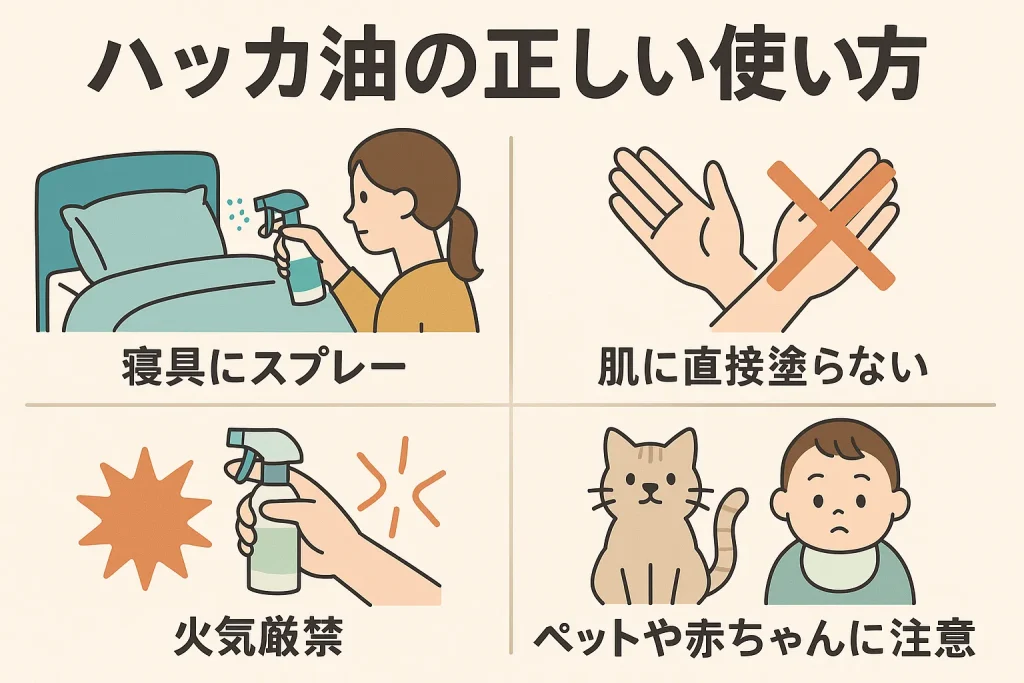 ハッカ油の正しい使い方

寝具にスプレー

肌に直接塗らない

火気厳禁

ペットや赤ちゃんに注意